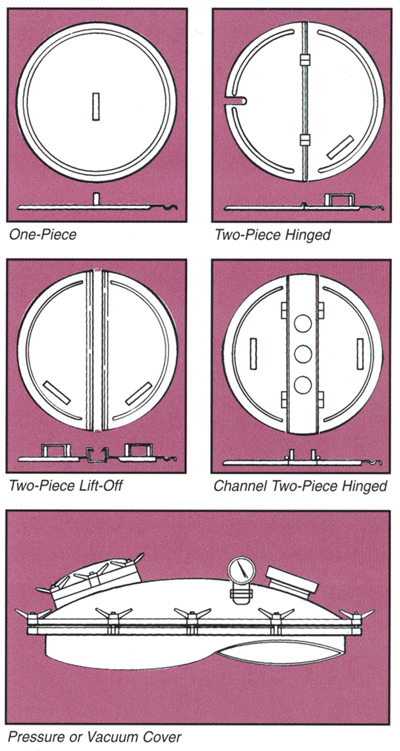 One-Piece

Two-Piece Hinged

Two-Piece Lift-Off

Channel Two-Piece Hinged

Pressure or Vacuum Cover